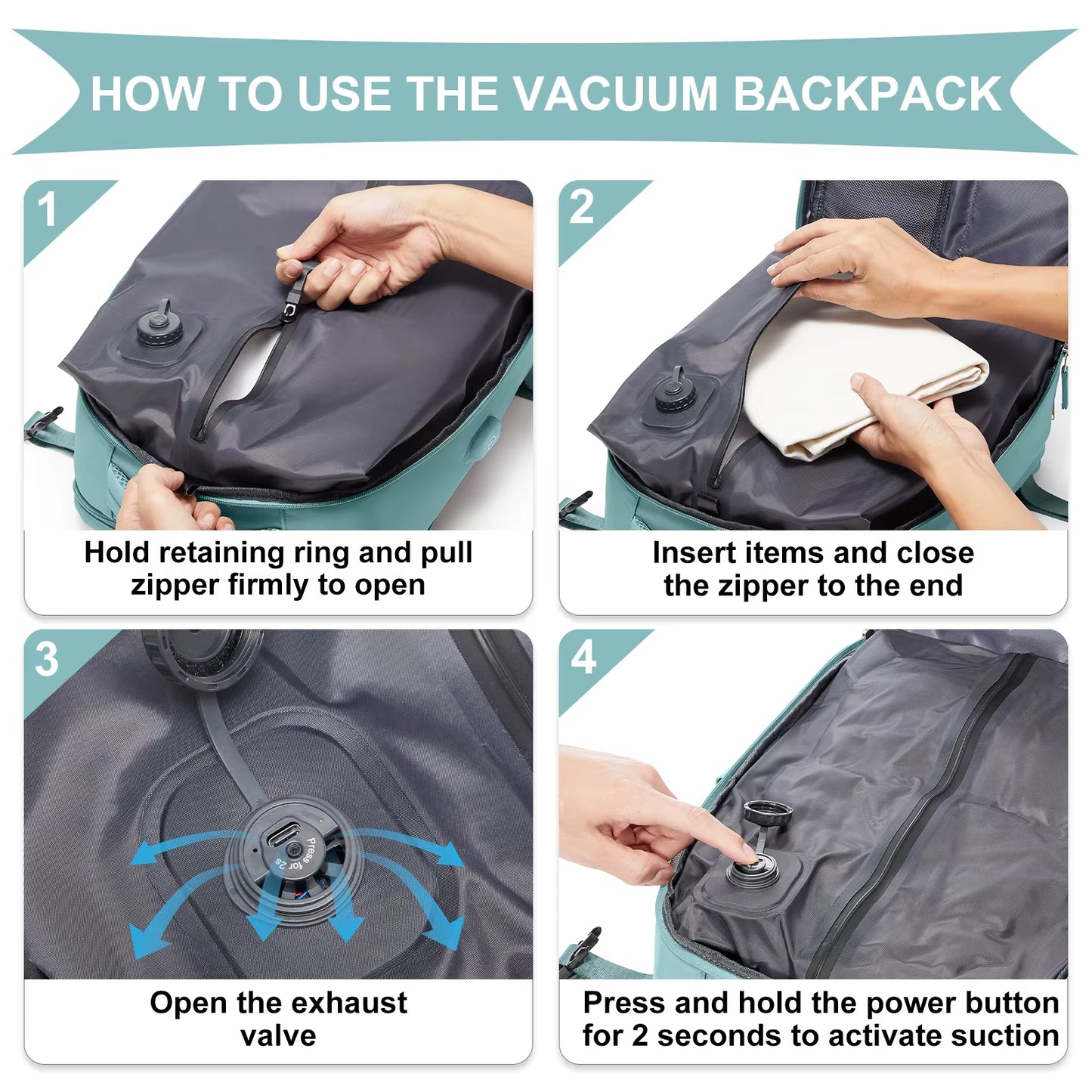 HOW TO USE THE VACUUM BACKPACK

1

Hold retaining ring and pull zipper firmly to open

2

Insert items and close the zipper to the end

3

Press for 2s

Open the exhaust valve

4

Press and hold the power button for 2 seconds to activate suction