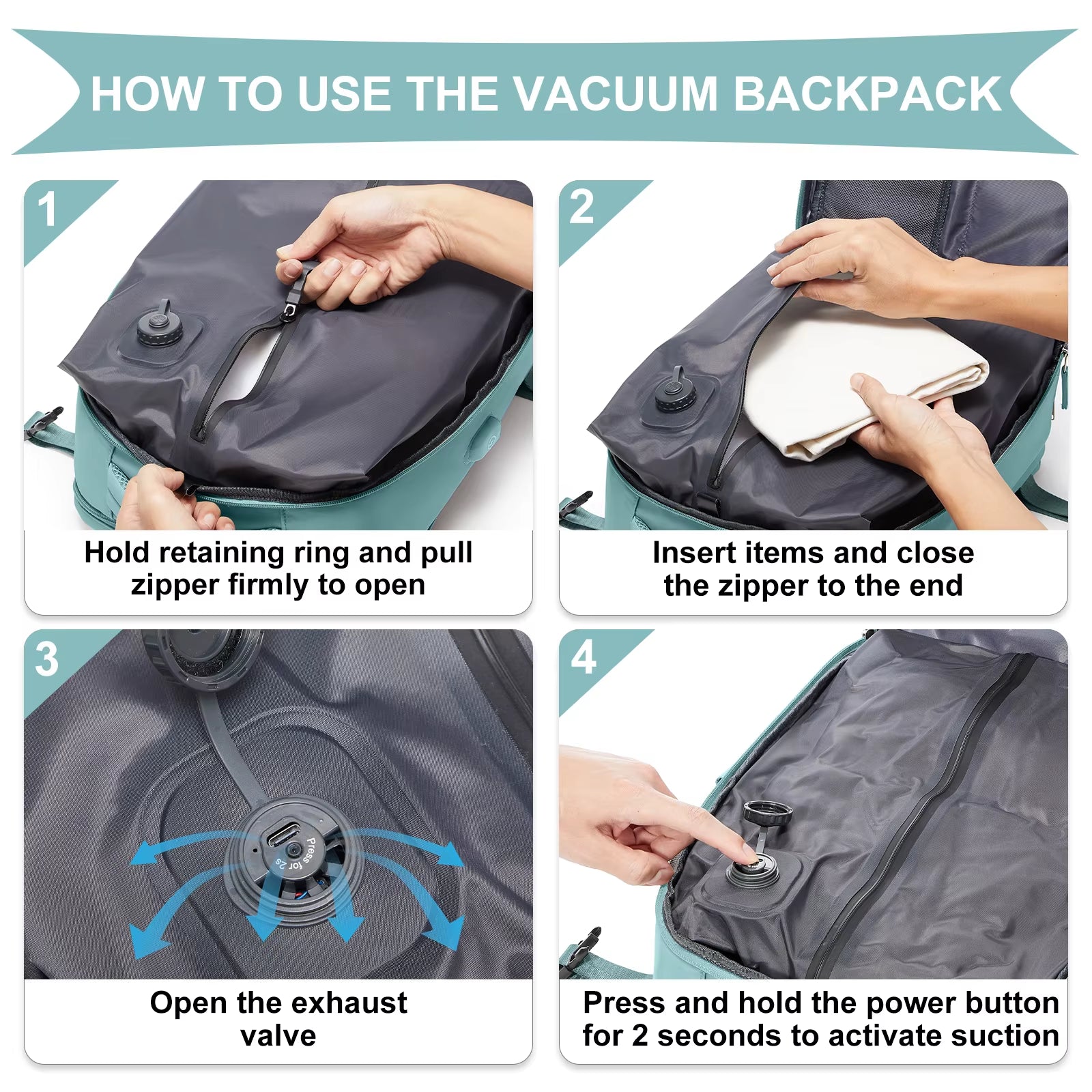 HOW TO USE THE VACUUM BACKPACK

1

Hold retaining ring and pull zipper firmly to open

2

Insert items and close the zipper to the end

3

Press for 2s

Open the exhaust valve

4

Press and hold the power button for 2 seconds to activate suction