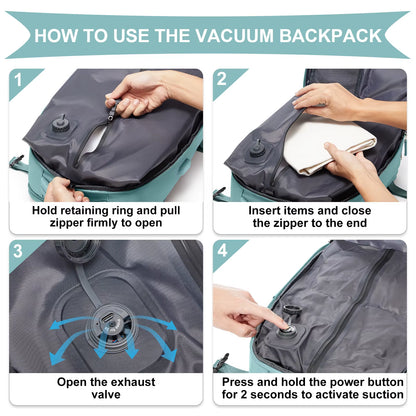 HOW TO USE THE VACUUM BACKPACK

1

Hold retaining ring and pull zipper firmly to open

2

Insert items and close the zipper to the end

3

Open the exhaust valve

4

Press and hold the power button for 2 seconds to activate suction